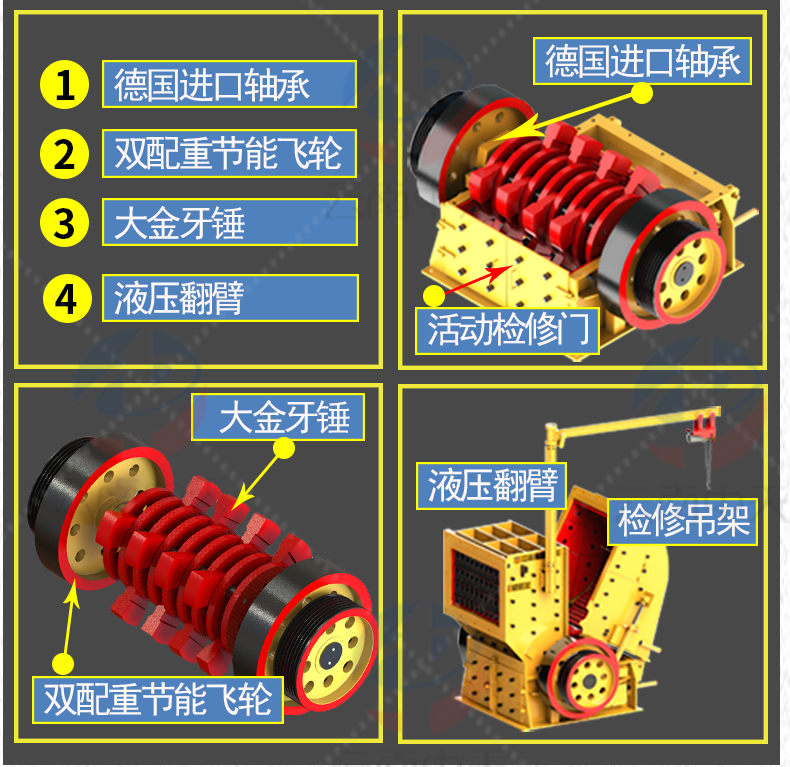 1 德国进口轴承
2 双配重节能飞轮
3 大金牙锤
4 液压翻臂

德国进口轴承
活动检修门

大金牙锤
双配重节能飞轮

液压翻臂
检修吊架